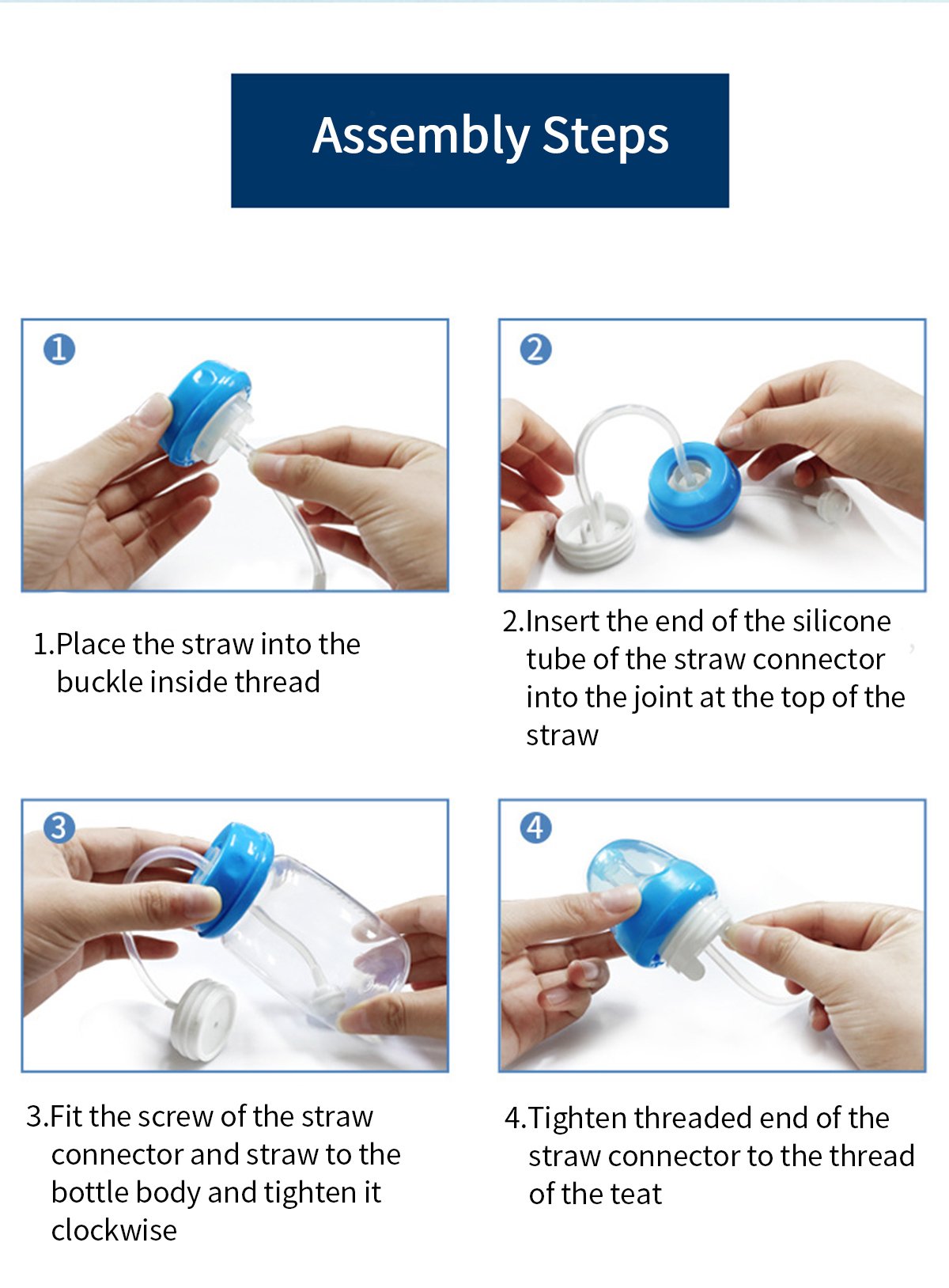 Assembly Steps

1

2

1.Place the straw into the buckle inside thread

2.Insert the end of the silicone tube of the straw connector into the joint at the top of the straw

3

4

3.Fit the screw of the straw connector and straw to the bottle body and tighten it clockwise

4.Tighten threaded end of the straw connector to the thread of the teat